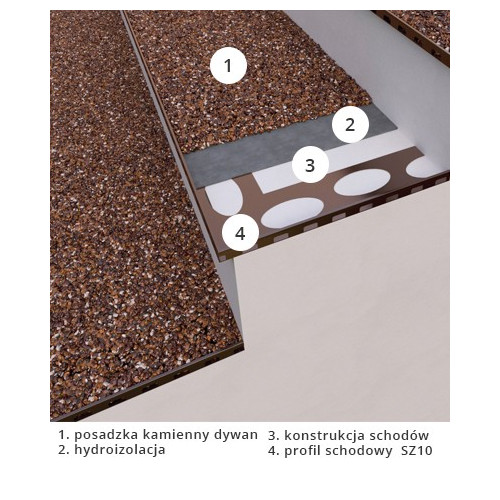 1

2

3

4

1. posadzka kamienny dywan
2. hydroizolacja

3. konstrukcja schodów
4. profil schodowy SZ10